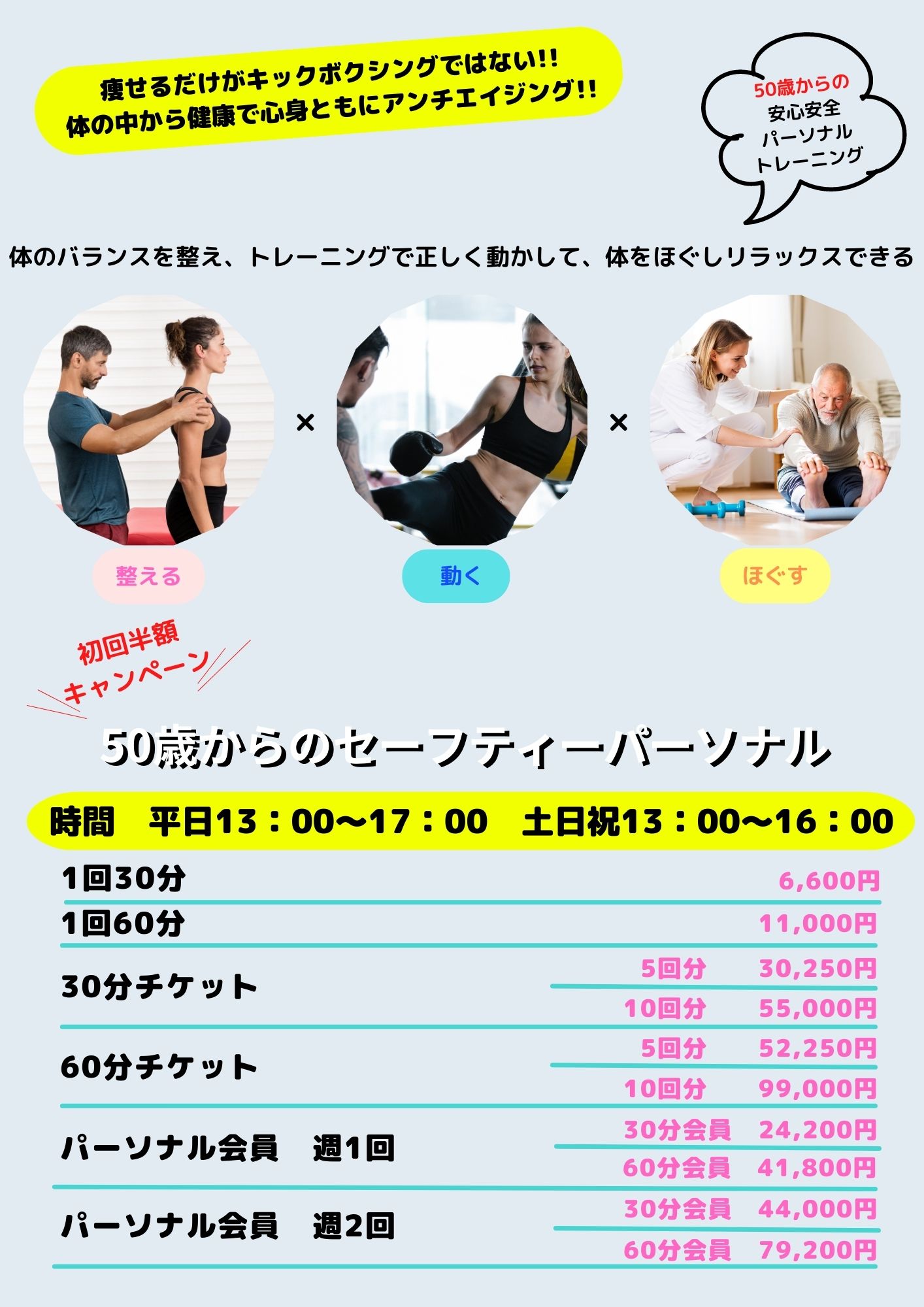 痩せるだけがキックボクシングではない!!
体の中から健康で心身ともにアンチエイジング!!

50歳からの
安心安全
パーソナル
トレーニング

体のバランスを整え、トレーニングで正しく動かして、体をほぐしリラックスできる

×

×

整える

動く

ほぐす

初回半額
キャンペーン

50歳からのセーフティーパーソナル

時間　平日13：00〜17：00　土日祝13：00〜16：00

| | | |
|---|---|---|
| 1回30分 | | 6,600円 |
| 1回60分 | | 11,000円 |
| 30分チケット | 5回分 | 30,250円 |
| | 10回分 | 55,000円 |
| 60分チケット | 5回分 | 52,250円 |
| | 10回分 | 99,000円 |
| パーソナル会員　週1回 | 30分会員 | 24,200円 |
| | 60分会員 | 41,800円 |
| パーソナル会員　週2回 | 30分会員 | 44,000円 |
| | 60分会員 | 79,200円 |