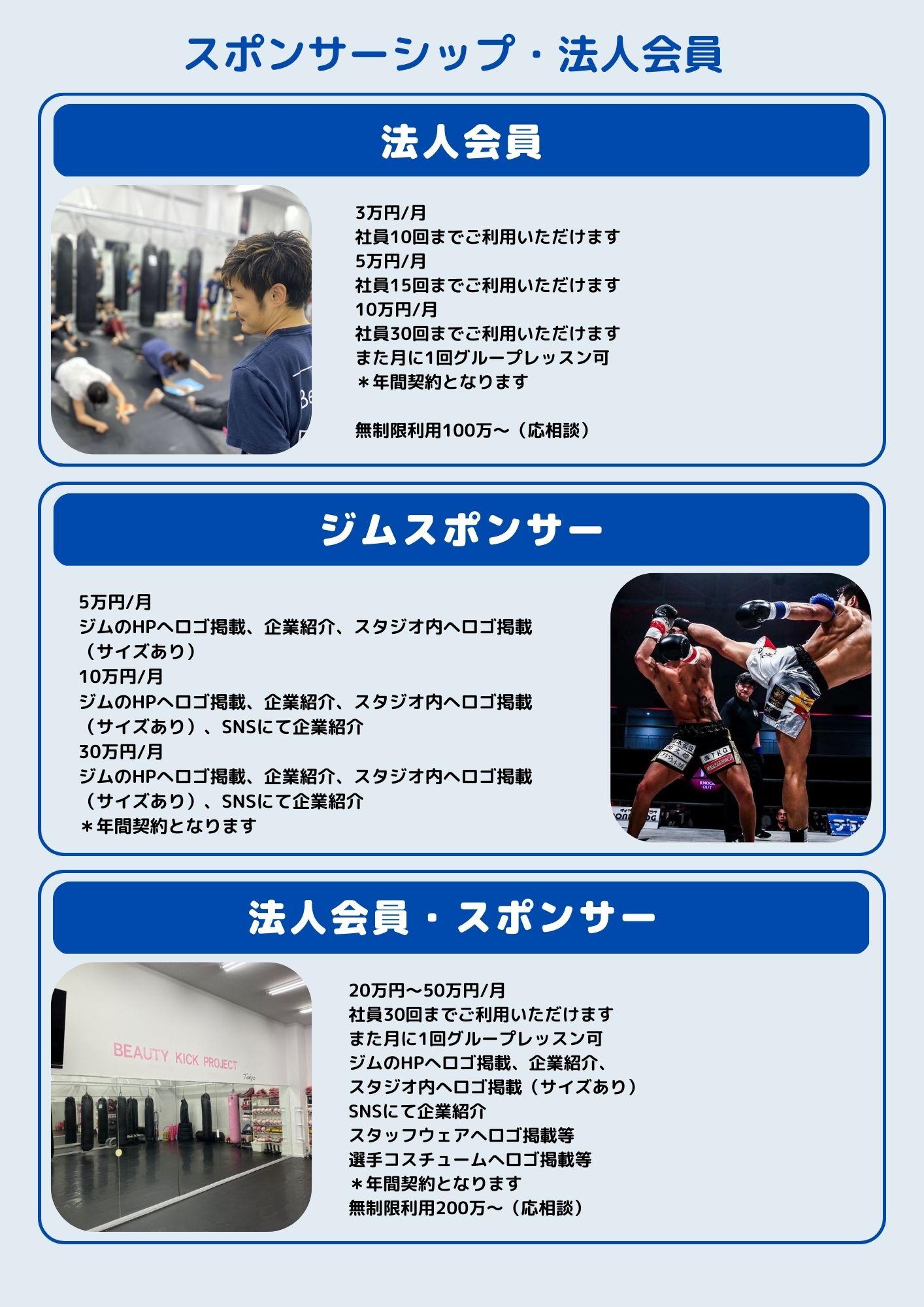 スポンサーシップ・法人会員

法人会員

3万円/月
社員10回までご利用いただけます
5万円/月
社員15回までご利用いただけます
10万円/月
社員30回までご利用いただけます
また月に1回グループレッスン可
＊年間契約となります

無制限利用100万〜（応相談）

ジムスポンサー

5万円/月
ジムのHPへロゴ掲載、企業紹介、スタジオ内へロゴ掲載（サイズあり）
10万円/月
ジムのHPへロゴ掲載、企業紹介、スタジオ内へロゴ掲載（サイズあり）、SNSにて企業紹介
30万円/月
ジムのHPへロゴ掲載、企業紹介、スタジオ内へロゴ掲載（サイズあり）、SNSにて企業紹介
＊年間契約となります

法人会員・スポンサー

BEAUTY KICK PROJECT
Tokyo

20万円〜50万円/月
社員30回までご利用いただけます
また月に1回グループレッスン可
ジムのHPへロゴ掲載、企業紹介、
スタジオ内へロゴ掲載（サイズあり）
SNSにて企業紹介
スタッフウェアへロゴ掲載等
選手コスチュームへロゴ掲載等
＊年間契約となります
無制限利用200万〜（応相談）